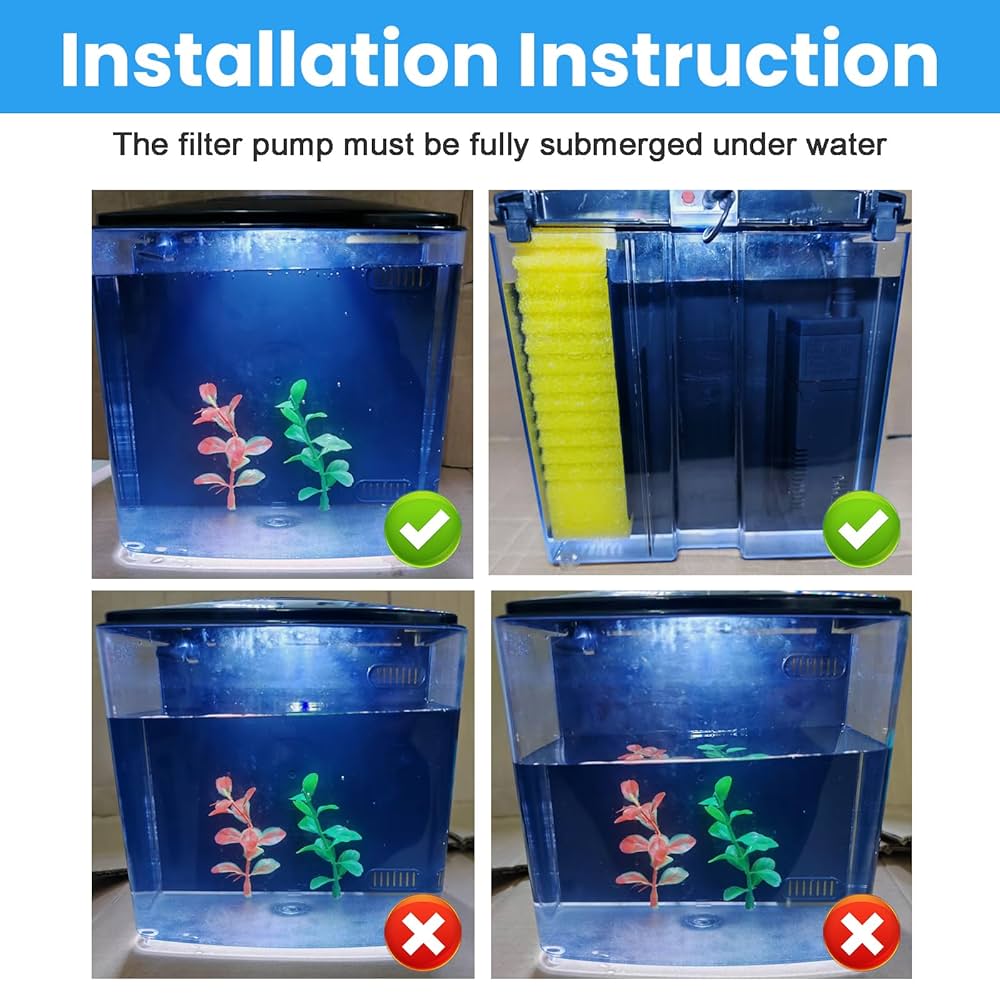 Installation Instruction

The filter pump must be fully submerged under water